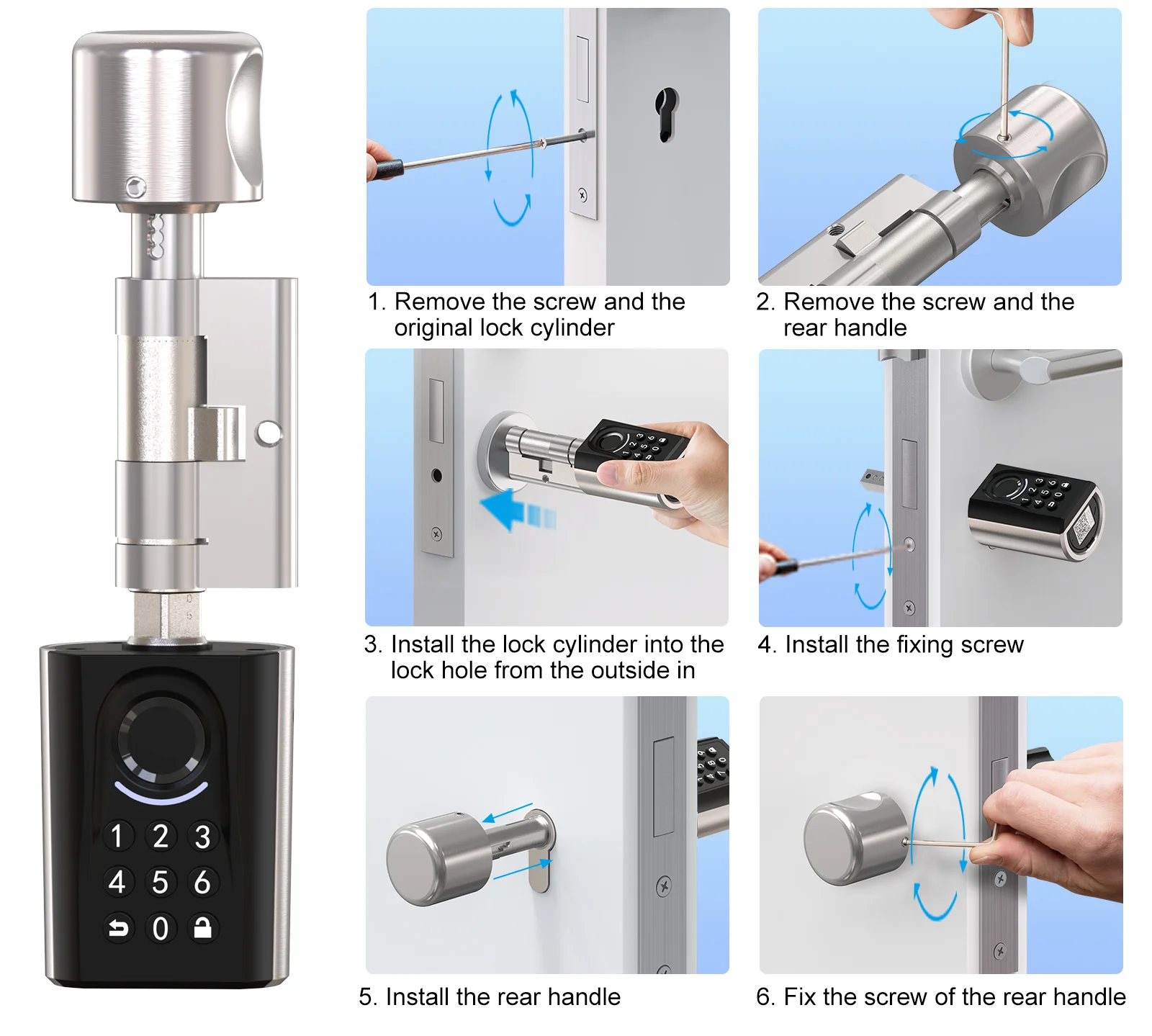 1 2 3
4 5 6
0

1. Remove the screw and the original lock cylinder

2. Remove the screw and the rear handle

3. Install the lock cylinder into the lock hole from the outside in

4. Install the fixing screw

5. Install the rear handle

6. Fix the screw of the rear handle